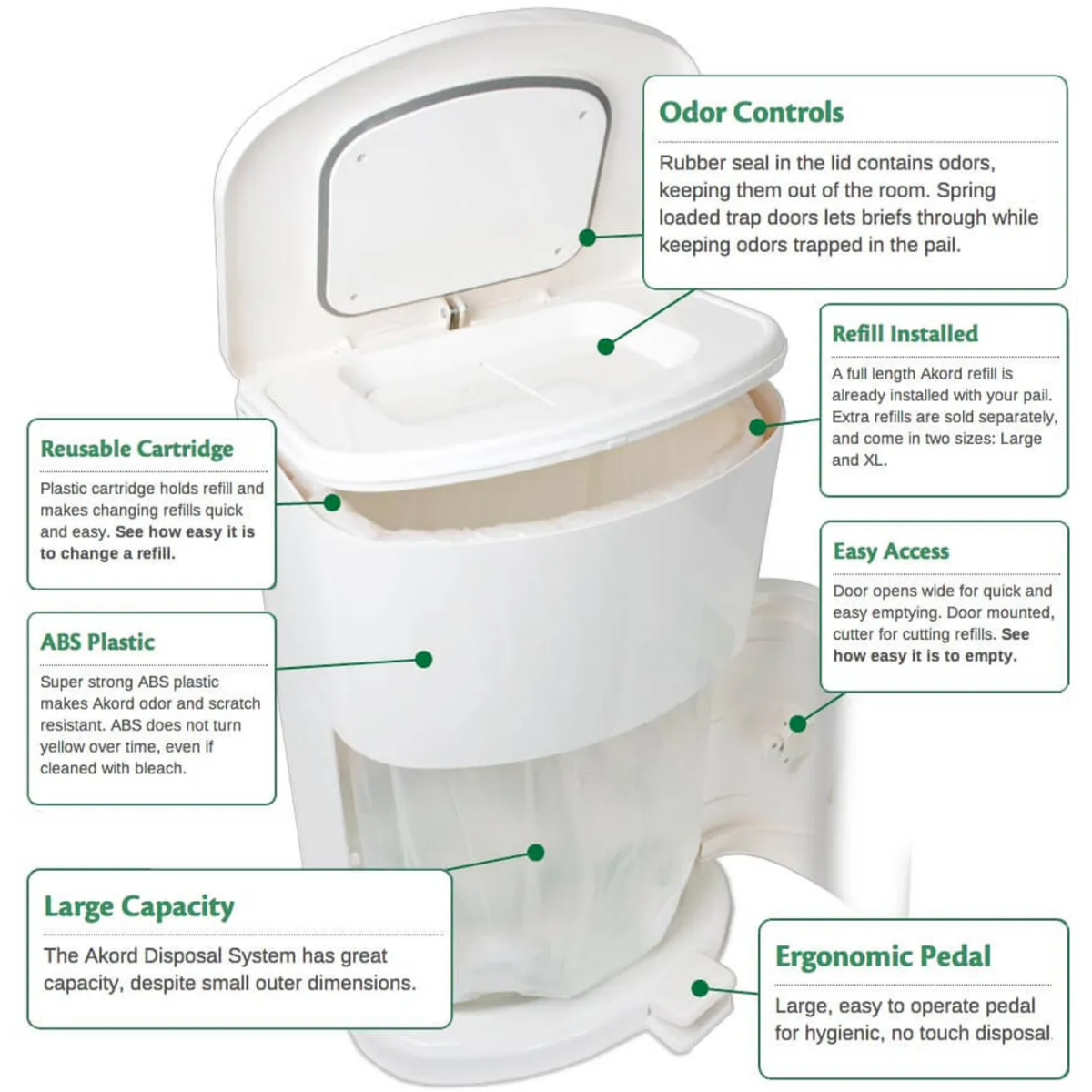 Odor Controls

Rubber seal in the lid contains odors, keeping them out of the room. Spring loaded trap doors lets briefs through while keeping odors trapped in the pail.

Refill Installed

A full length Akord refill is already installed with your pail. Extra refills are sold separately, and come in two sizes: Large and XL.

Reusable Cartridge

Plastic cartridge holds refill and makes changing refills quick and easy. See how easy it is to change a refill.

Easy Access

Door opens wide for quick and easy emptying. Door mounted, cutter for cutting refills. See how easy it is to empty.

ABS Plastic

Super strong ABS plastic makes Akord odor and scratch resistant. ABS does not turn yellow over time, even if cleaned with bleach.

Large Capacity

The Akord Disposal System has great capacity, despite small outer dimensions.

Ergonomic Pedal

Large, easy to operate pedal for hygienic, no touch disposal